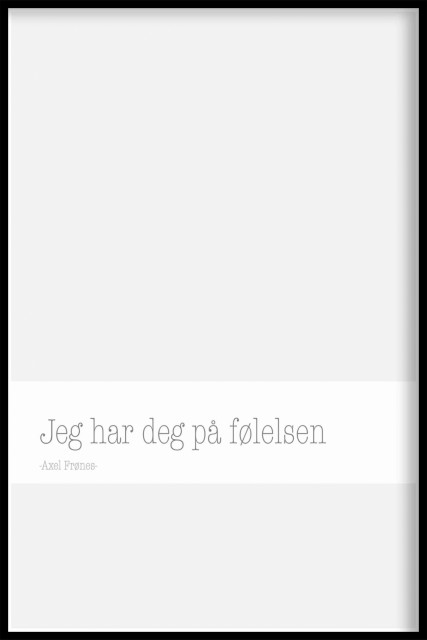 Jeg har deg på følelsen

-Axel Frønes-